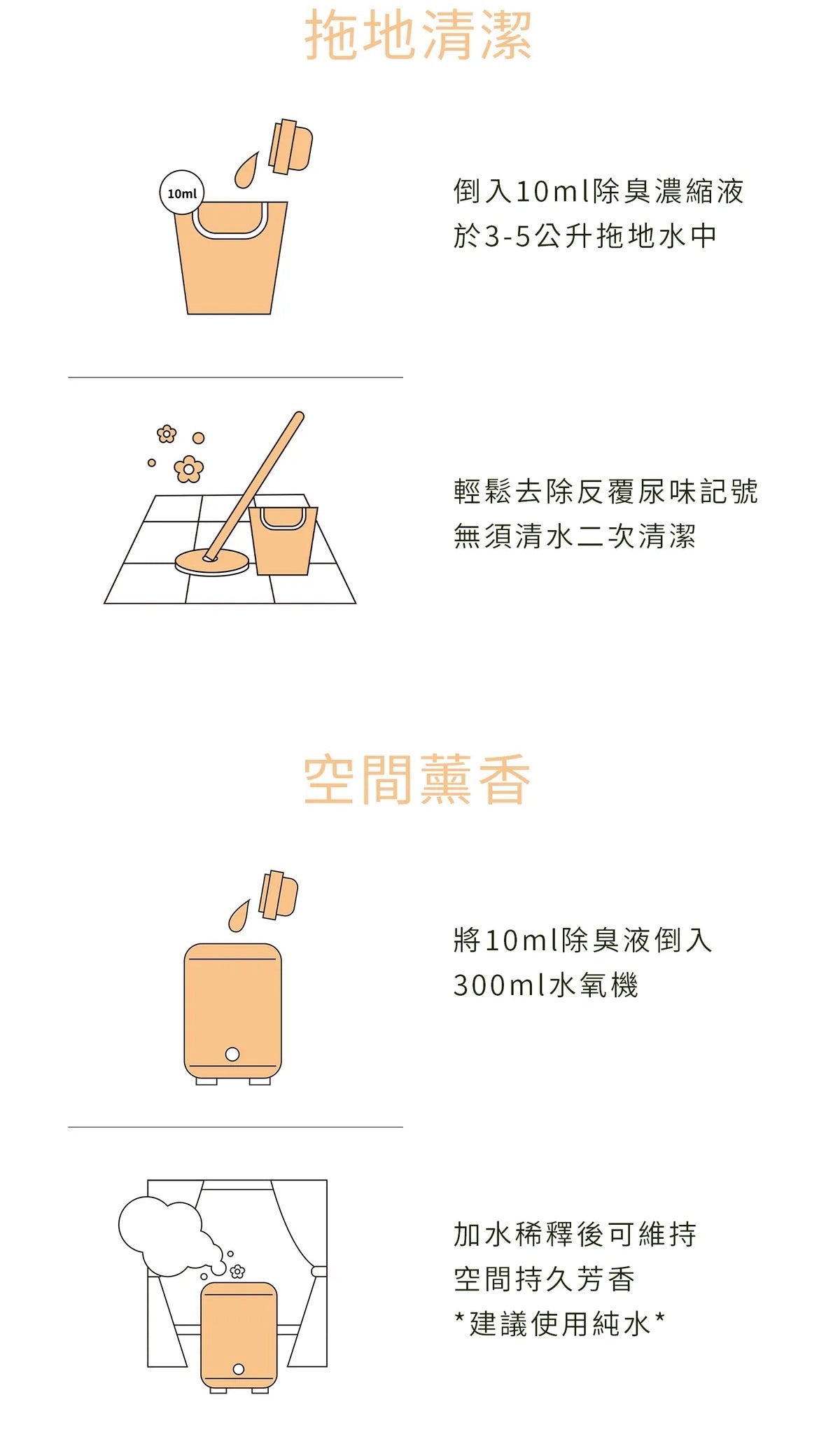 拖地清潔

10ml

倒入10ml除臭濃縮液
於3-5公升拖地水中

輕鬆去除反覆尿味記號
無須清水二次清潔

空間薰香

將10ml除臭液倒入
300ml水氧機

加水稀釋後可維持
空間持久芳香
*建議使用純水*