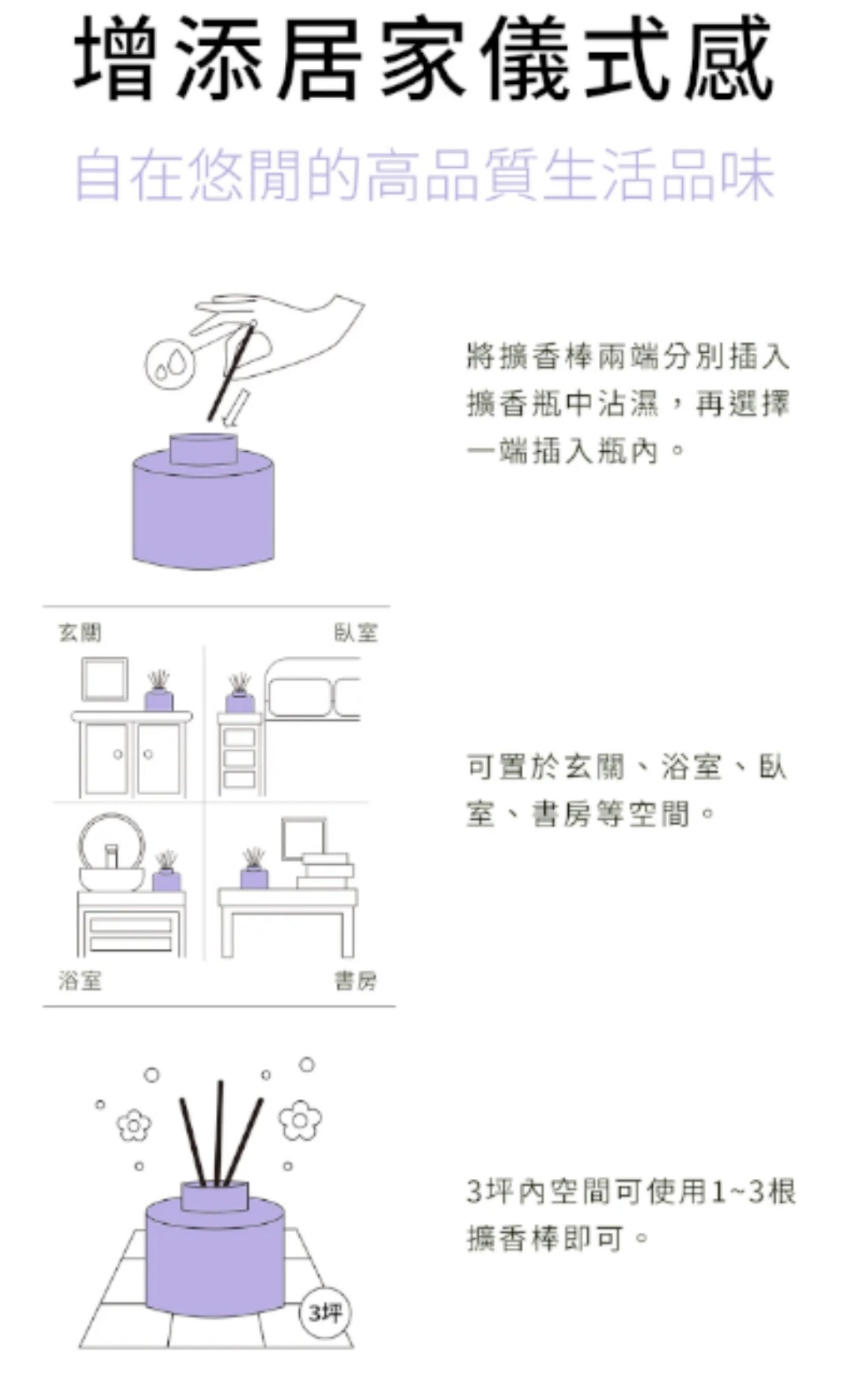 增添居家儀式感

自在悠閒的高品質生活品味

將擴香棒兩端分別插入擴香瓶中沾濕，再選擇一端插入瓶內。

玄關

臥室

浴室

書房

可置於玄關、浴室、臥室、書房等空間。

3坪

3坪內空間可使用1~3根擴香棒即可。