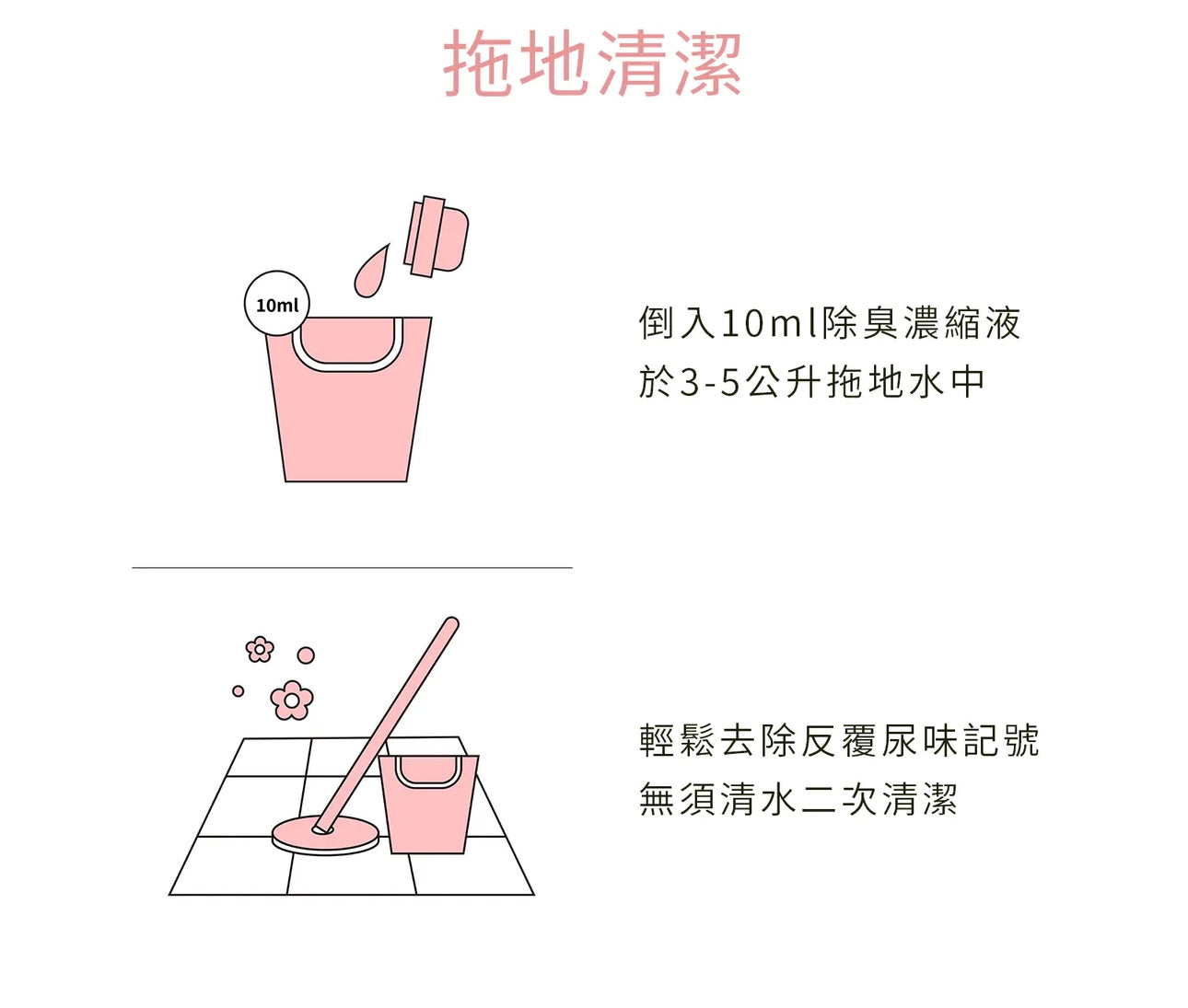 拖地清潔

10ml

倒入10ml除臭濃縮液
於3-5公升拖地水中

輕鬆去除反覆尿味記號
無須清水二次清潔