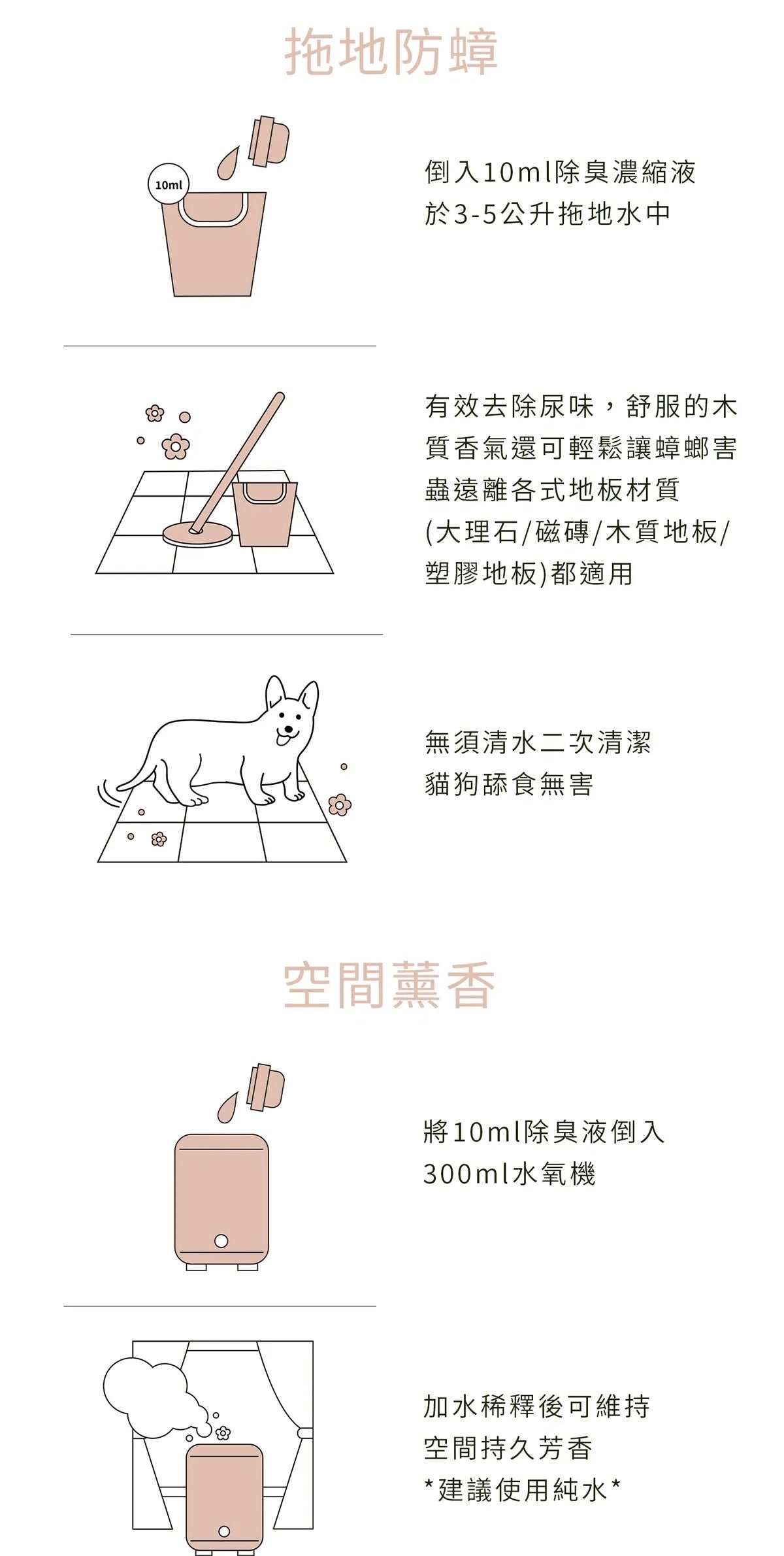 拖地防蟑

10ml

倒入10ml除臭濃縮液於3-5公升拖地水中

有效去除尿味，舒服的木質香氣還可輕鬆讓蟑螂害蟲遠離各式地板材質(大理石/磁磚/木質地板/塑膠地板)都適用

無須清水二次清潔
貓狗舔食無害

空間薰香

將10ml除臭液倒入300ml水氧機

加水稀釋後可維持空間持久芳香
*建議使用純水*